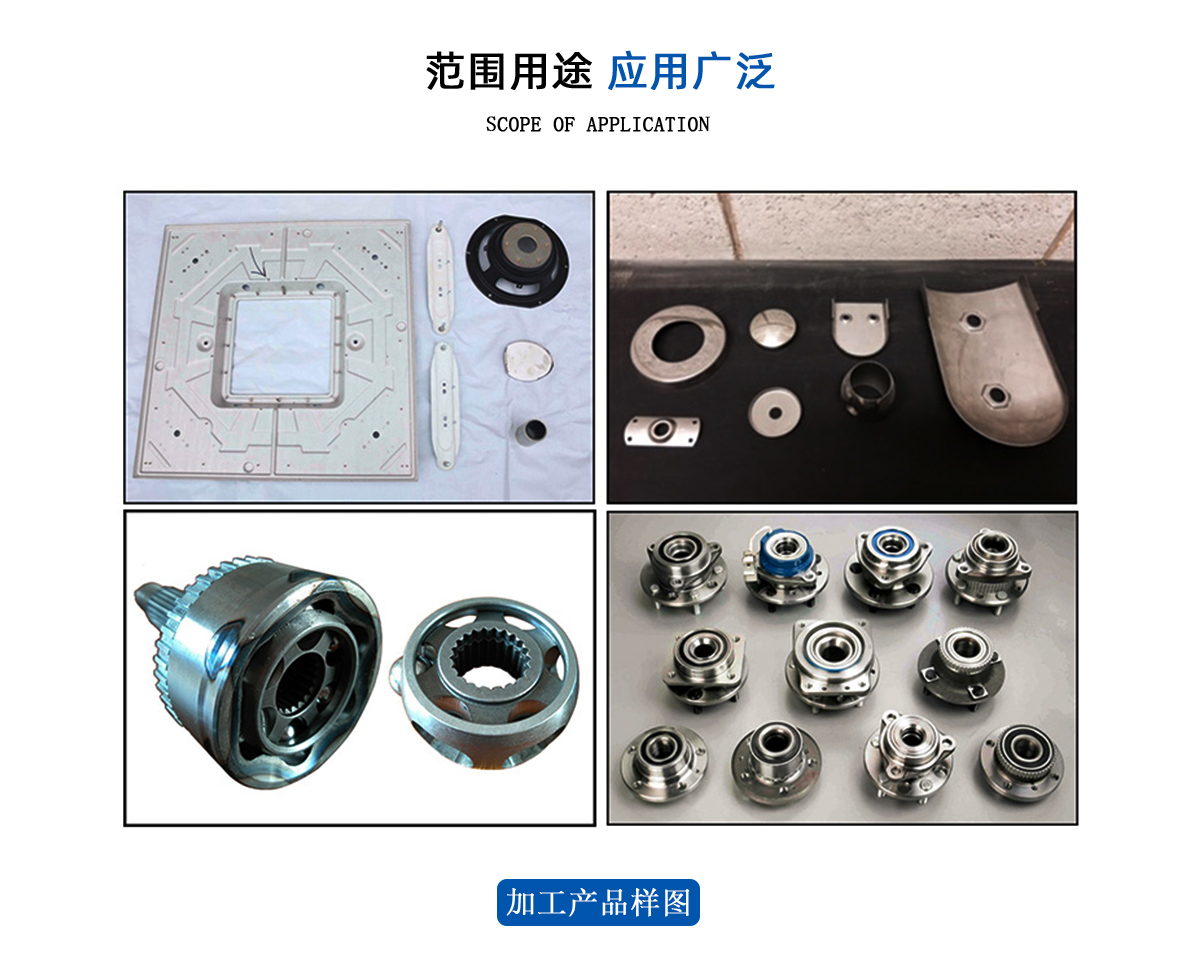 范围用途 应用广泛

SCOPE OF APPLICATION

加工产品样图